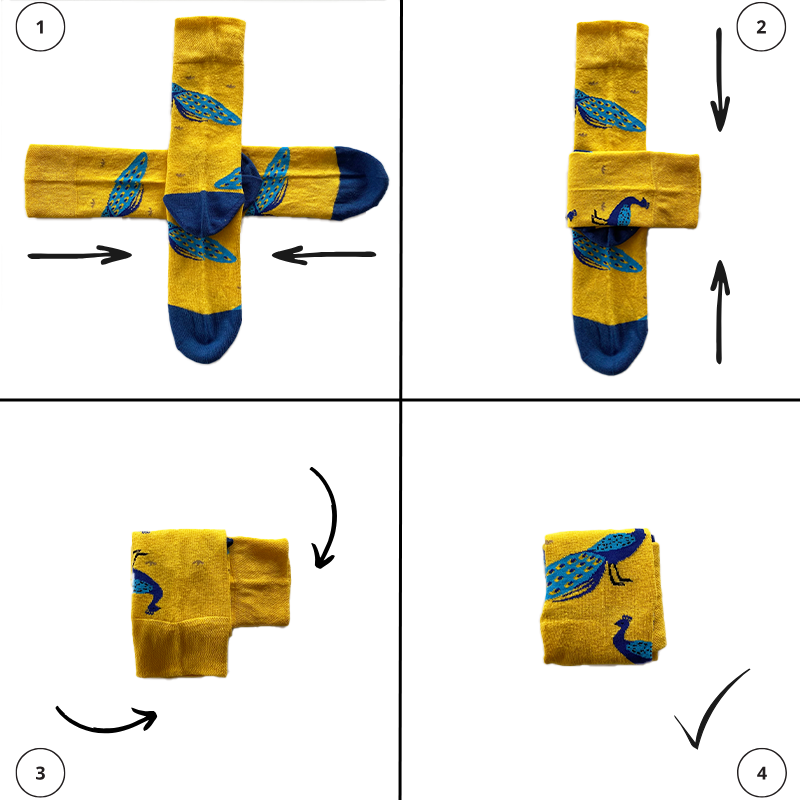 1

2

3

4