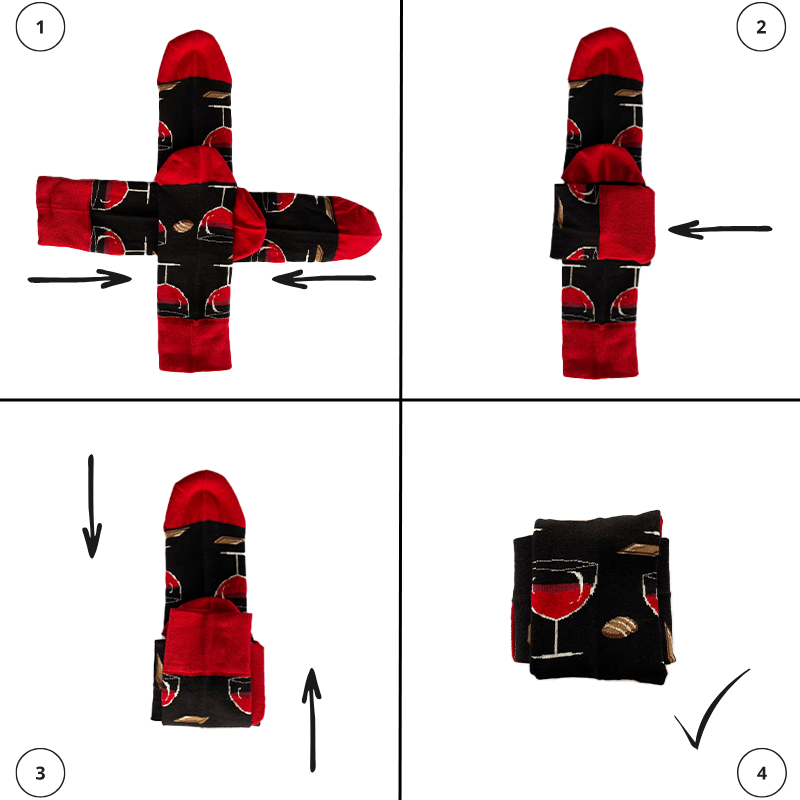 1

2

3

4